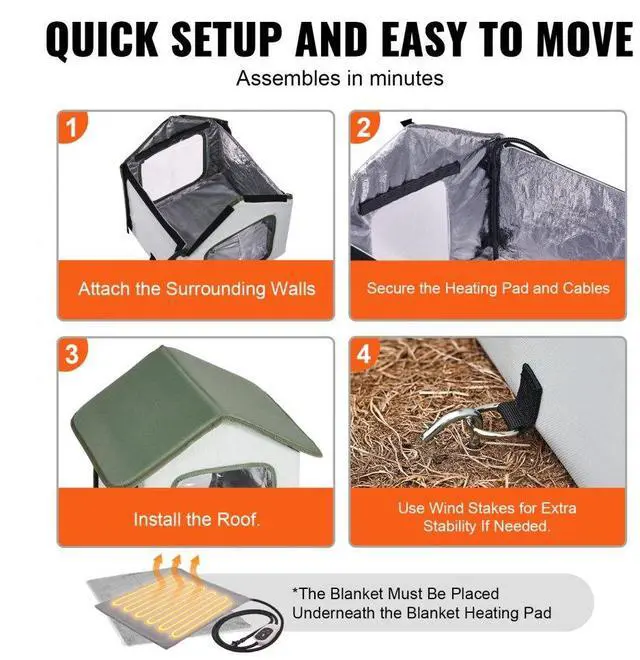 QUICK SETUP AND EASY TO MOVE

Assembles in minutes

1

Attach the Surrounding Walls

2

Secure the Heating Pad and Cables

3

Install the Roof.

4

Use Wind Stakes for Extra Stability If Needed.

*The Blanket Must Be Placed Underneath the Blanket Heating Pad