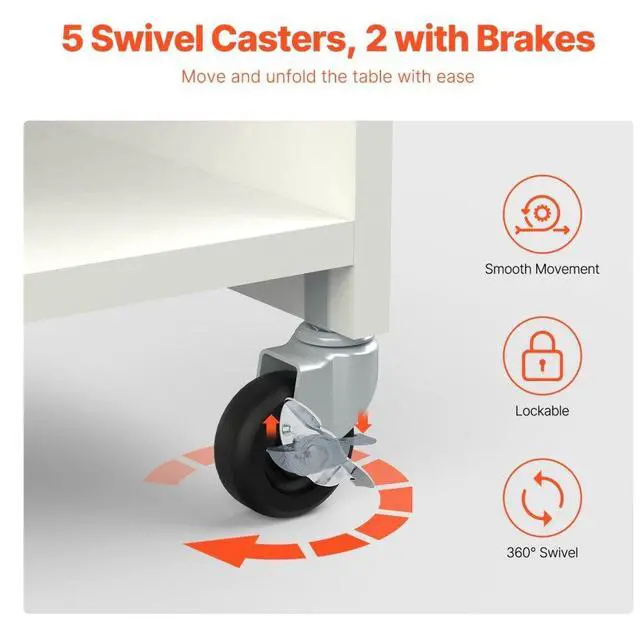 5 Swivel Casters, 2 with Brakes

Move and unfold the table with ease

Smooth Movement

Lockable

360° Swivel