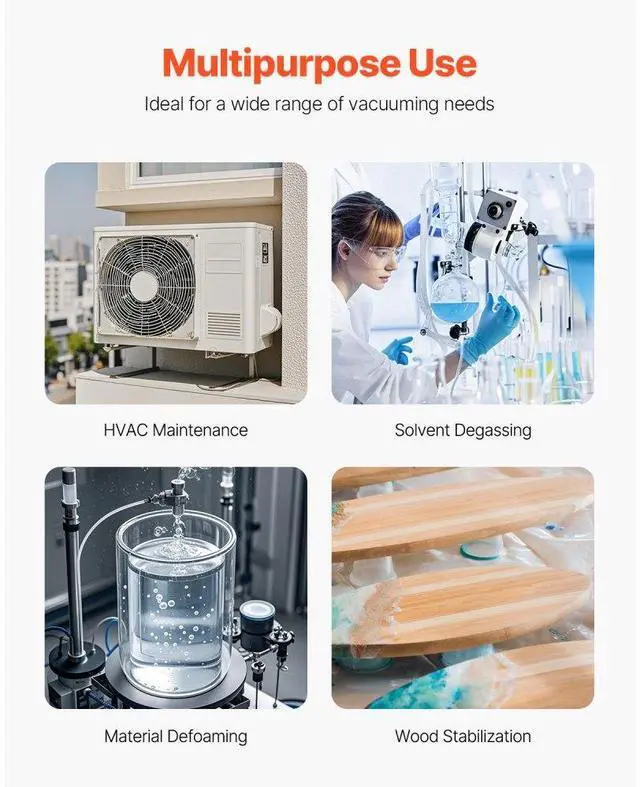 Multipurpose Use

Ideal for a wide range of vacuuming needs

HVAC Maintenance

Solvent Degassing

Material Defoaming

Wood Stabilization