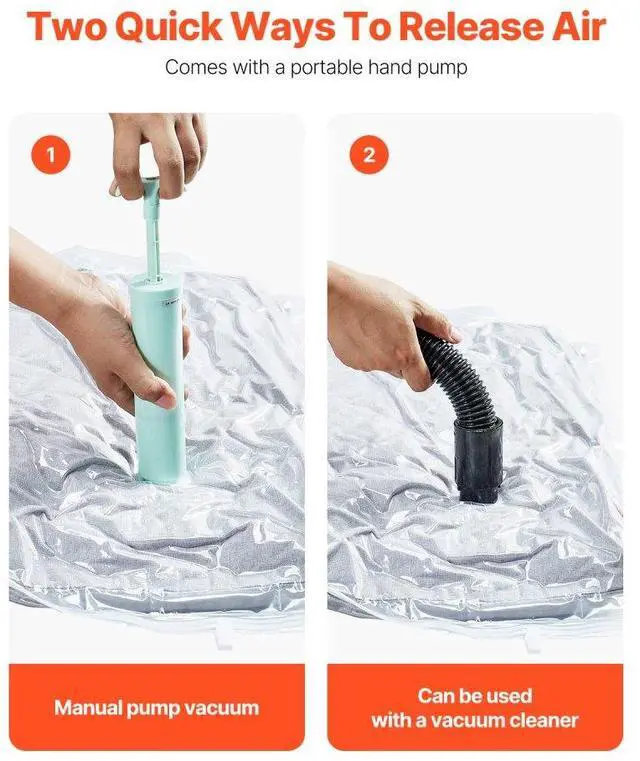 Two Quick Ways To Release Air

Comes with a portable hand pump

1

Manual pump vacuum

2

Can be used with a vacuum cleaner