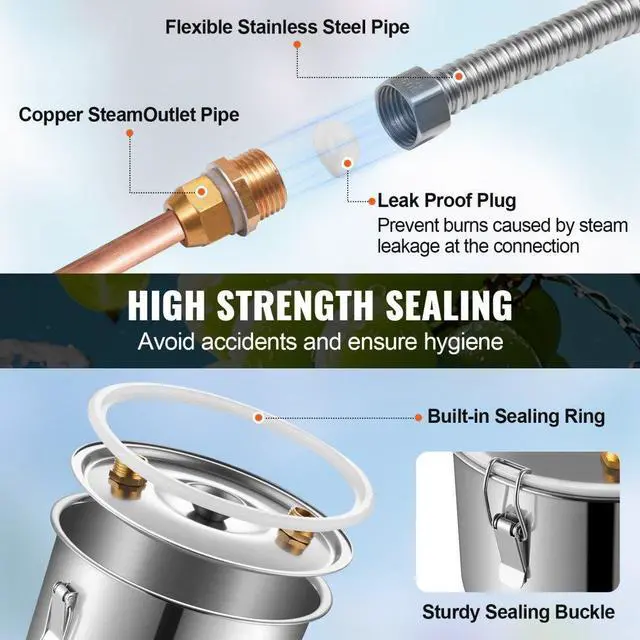 Flexible Stainless Steel Pipe

Copper SteamOutlet Pipe

Leak Proof Plug
Prevent burns caused by steam leakage at the connection

HIGH STRENGTH SEALING
Avoid accidents and ensure hygiene

Built-in Sealing Ring

Sturdy Sealing Buckle