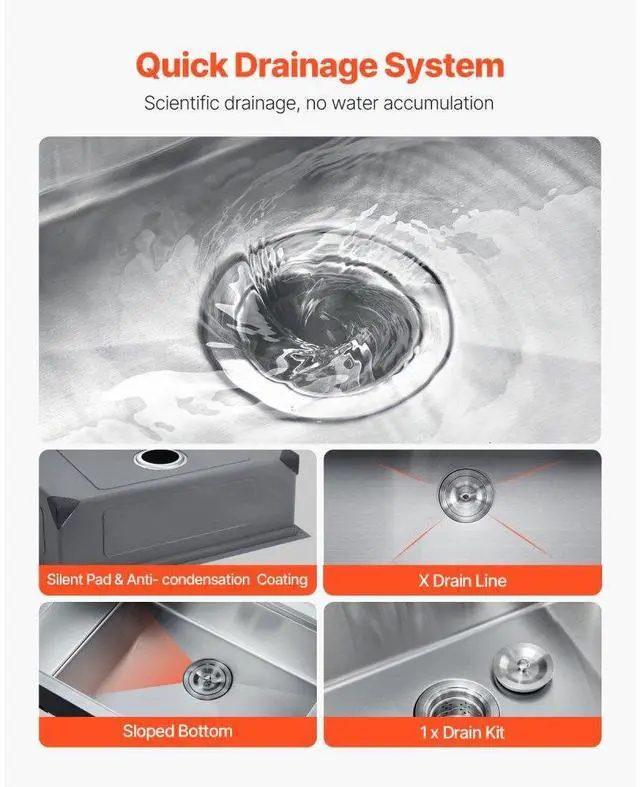 Quick Drainage System

Scientific drainage, no water accumulation

Silent Pad & Anti- condensation Coating

X Drain Line

Sloped Bottom

1 x Drain Kit