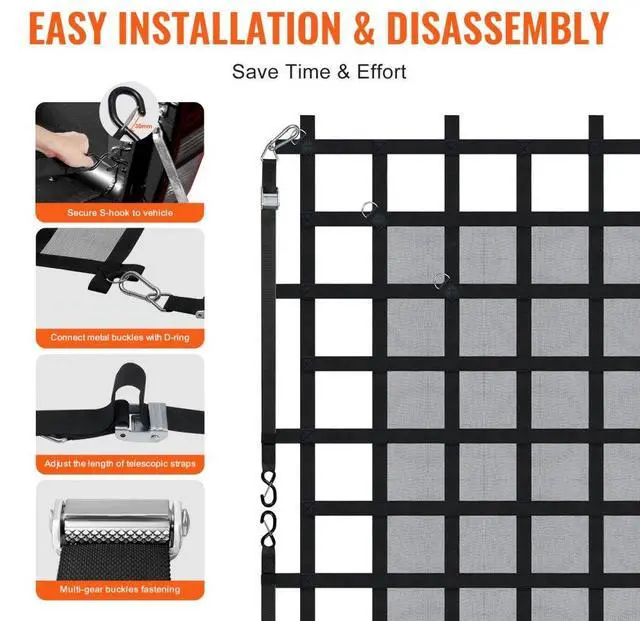 EASY INSTALLATION & DISASSEMBLY

Save Time & Effort

38mm

Secure S-hook to vehicle

Connect metal buckles with D-ring

Adjust the length of telescopic straps

Multi-gear buckles fastening