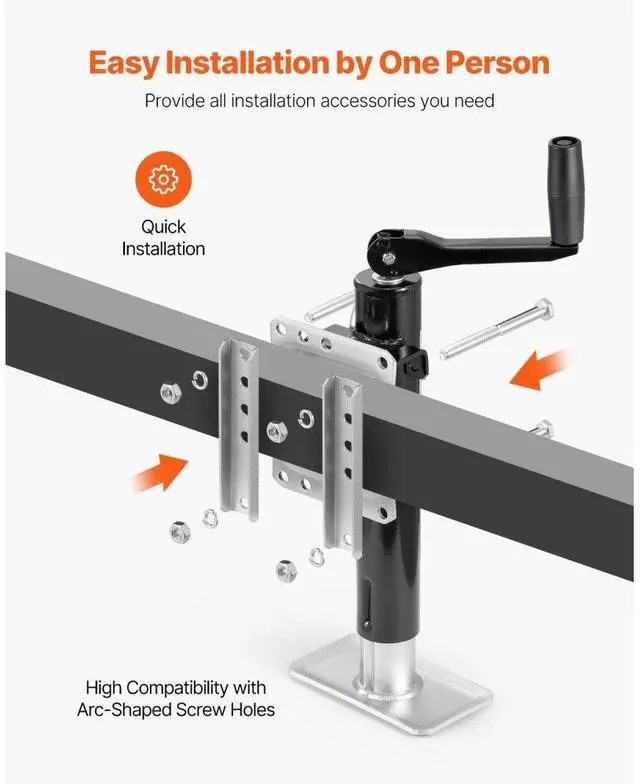 Easy Installation by One Person

Provide all installation accessories you need

Quick Installation

High Compatibility with Arc-Shaped Screw Holes