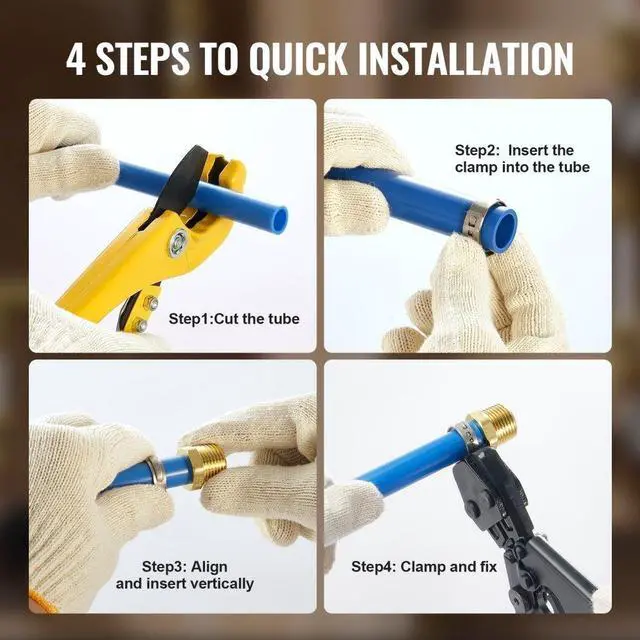 4 STEPS TO QUICK INSTALLATION

Step1:Cut the tube

Step2: Insert the clamp into the tube

Step3: Align and insert vertically

Step4: Clamp and fix