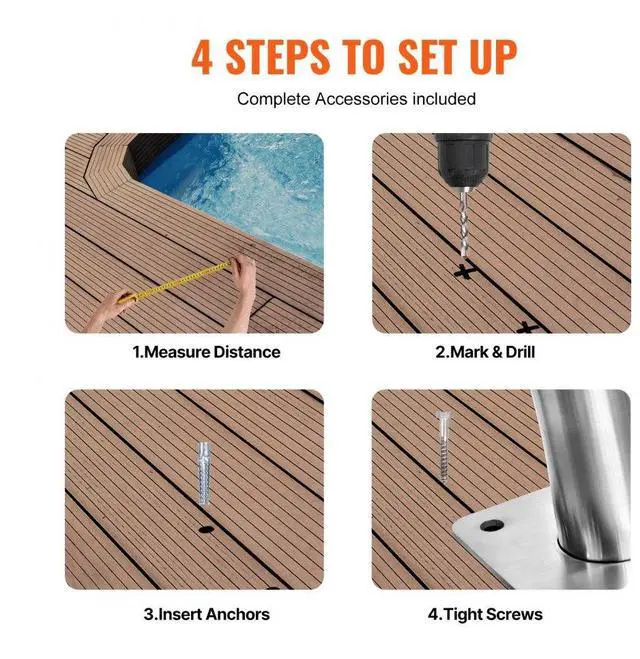 4 STEPS TO SET UP

Complete Accessories included

1.Measure Distance

2.Mark & Drill

3.Insert Anchors

4.Tight Screws