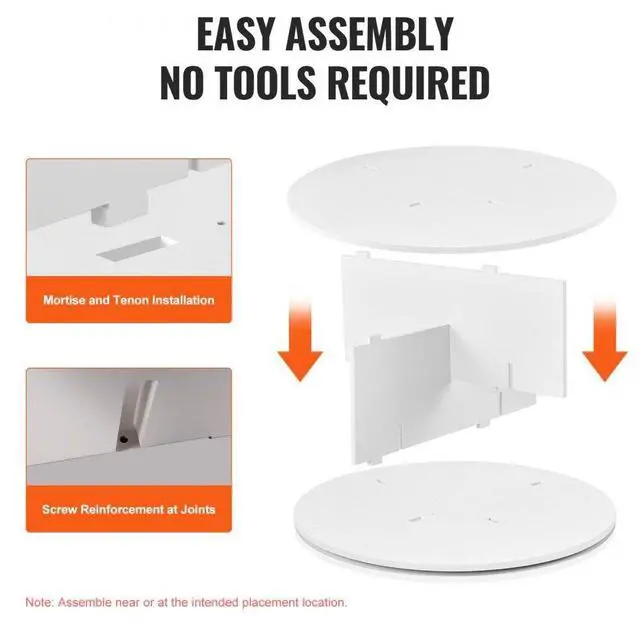 EASY ASSEMBLY
NO TOOLS REQUIRED

Mortise and Tenon Installation

Screw Reinforcement at Joints

Note: Assemble near or at the intended placement location.