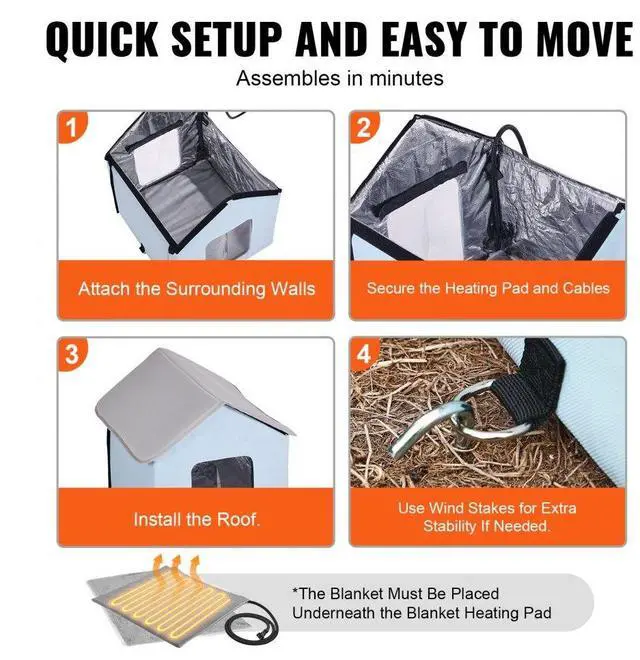 QUICK SETUP AND EASY TO MOVE

Assembles in minutes

1

Attach the Surrounding Walls

2

Secure the Heating Pad and Cables

3

Install the Roof.

4

Use Wind Stakes for Extra Stability If Needed.

*The Blanket Must Be Placed Underneath the Blanket Heating Pad