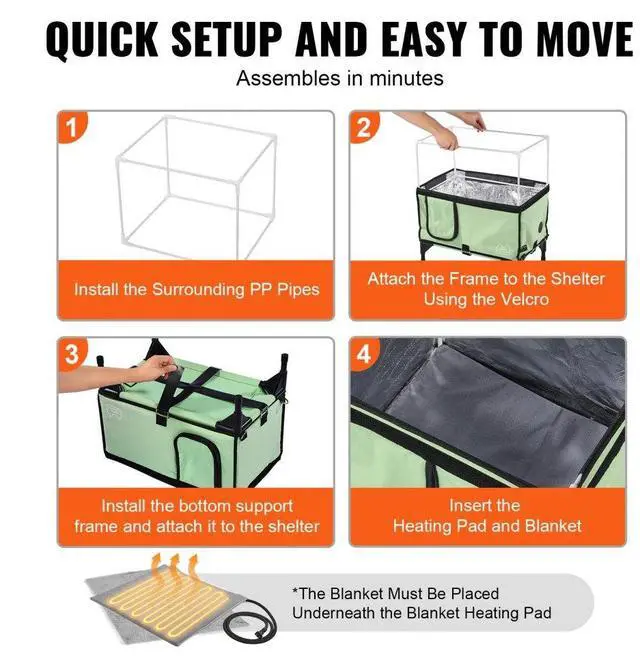 QUICK SETUP AND EASY TO MOVE

Assembles in minutes

1

Install the Surrounding PP Pipes

2

Attach the Frame to the Shelter Using the Velcro

3

Install the bottom support frame and attach it to the shelter

4

Insert the Heating Pad and Blanket

*The Blanket Must Be Placed Underneath the Blanket Heating Pad