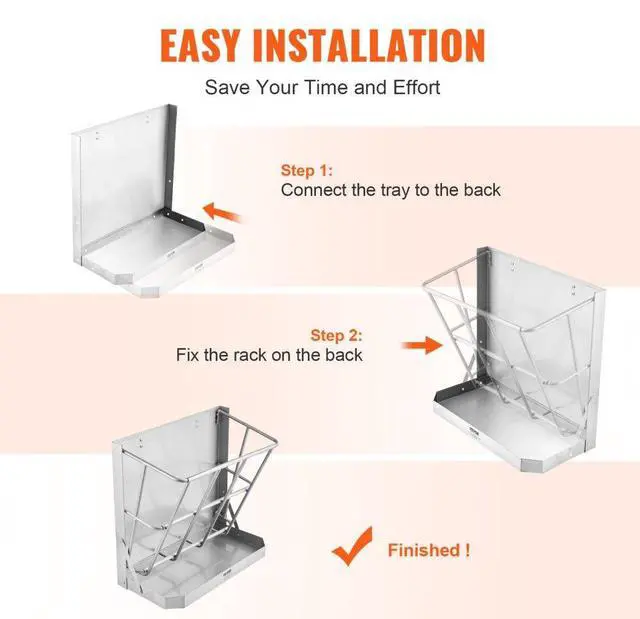 EASY INSTALLATION
Save Your Time and Effort

Step 1:
Connect the tray to the back

Step 2:
Fix the rack on the back

Finished !