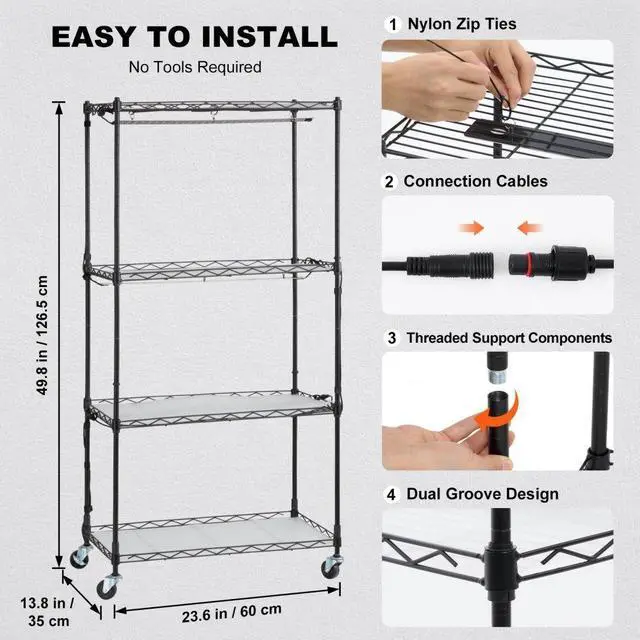 EASY TO INSTALL

No Tools Required

49.8 in / 126.5 cm

13.8 in / 35 cm

23.6 in / 60 cm

1 Nylon Zip Ties

2 Connection Cables

3 Threaded Support Components

4 Dual Groove Design