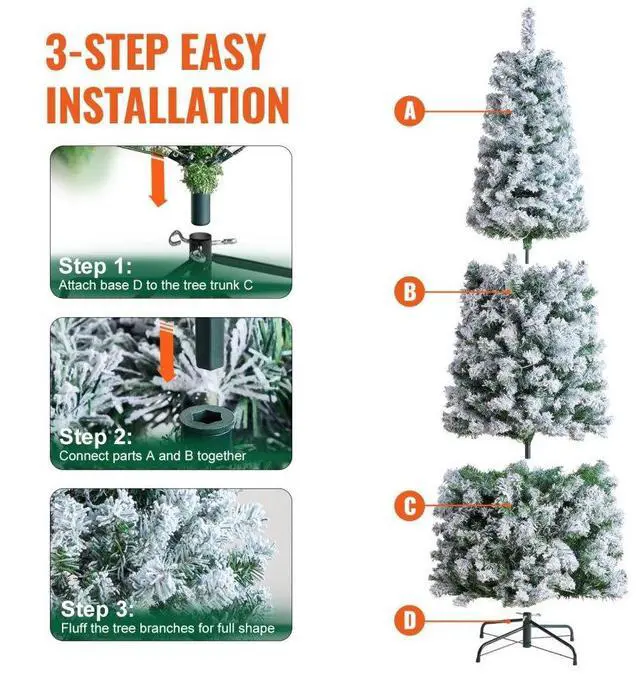 3-STEP EASY INSTALLATION

Step 1:
Attach base D to the tree trunk C

Step 2:
Connect parts A and B together

Step 3:
Fluff the tree branches for full shape

A

B

C

D