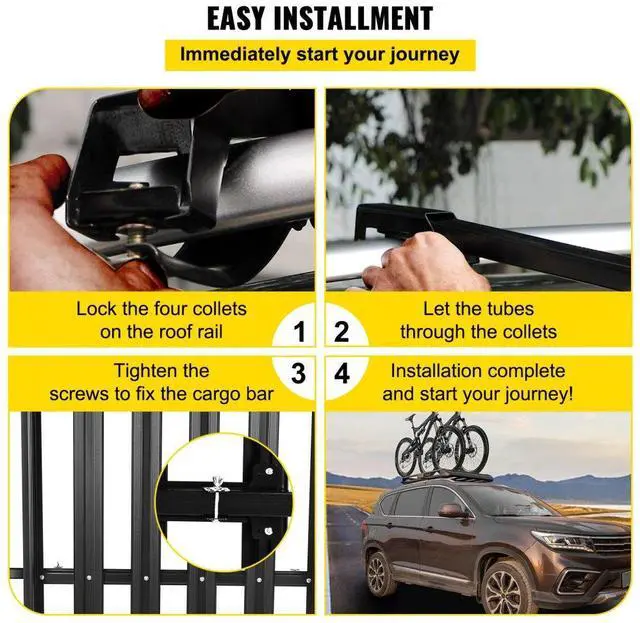 EASY INSTALLMENT

Immediately start your journey

Lock the four collets on the roof rail

1

2

Let the tubes through the collets

Tighten the screws to fix the cargo bar

3

4

Installation complete and start your journey!