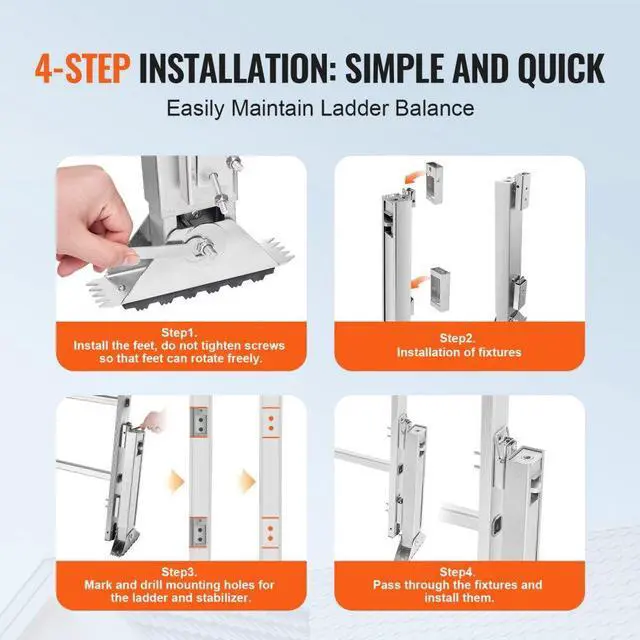 4-STEP INSTALLATION: SIMPLE AND QUICK

Easily Maintain Ladder Balance

Step1.
Install the feet, do not tighten screws so that feet can rotate freely.

Step2.
Installation of fixtures

Step3.
Mark and drill mounting holes for the ladder and stabilizer.

Step4.
Pass through the fixtures and install them.