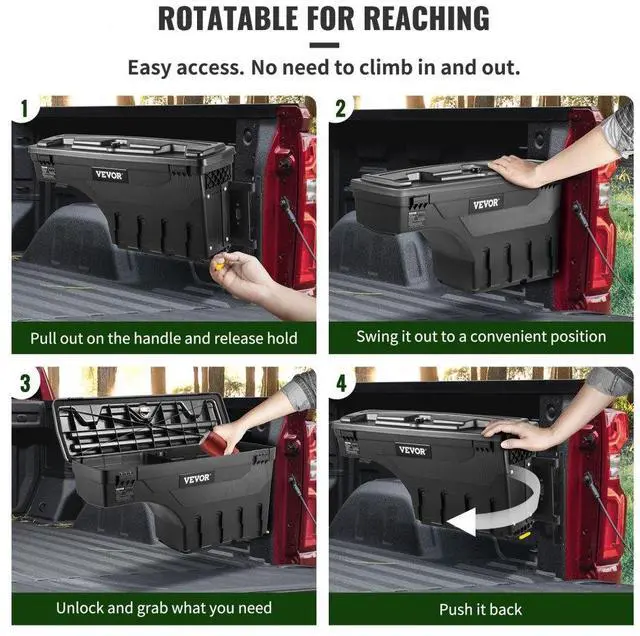 ROTATABLE FOR REACHING

Easy access. No need to climb in and out.

1

VEVOR

Pull out on the handle and release hold

2

VEVOR

Swing it out to a convenient position

3

VEVOR

Unlock and grab what you need

4

VEVOR

Push it back