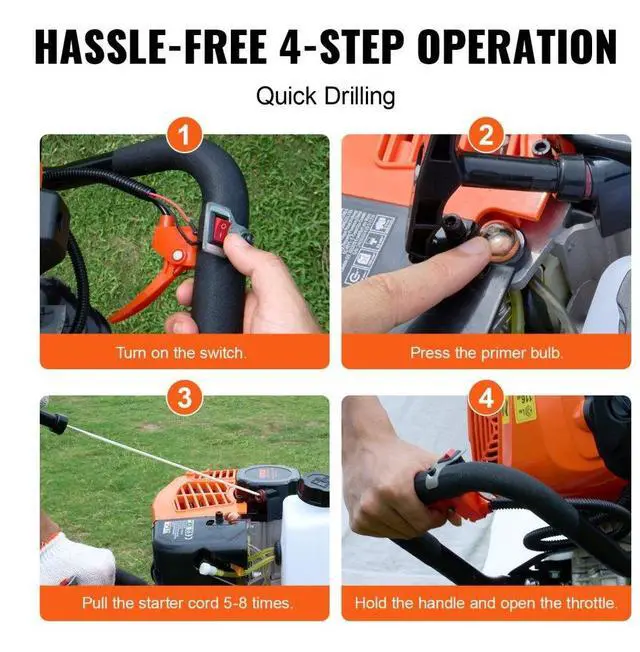 HASSLE-FREE 4-STEP OPERATION

Quick Drilling

1

Turn on the switch.

2

Press the primer bulb.

3

Pull the starter cord 5-8 times.

4

Hold the handle and open the throttle.