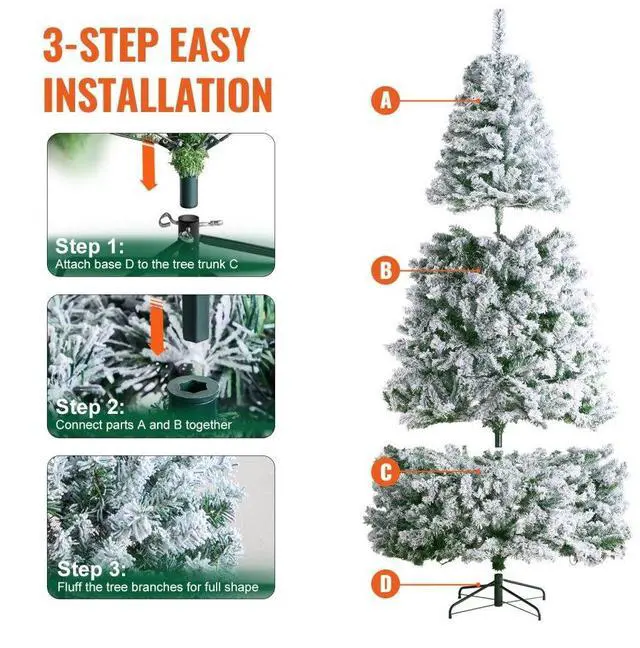 3-STEP EASY INSTALLATION

Step 1:
Attach base D to the tree trunk C

Step 2:
Connect parts A and B together

Step 3:
Fluff the tree branches for full shape

A

B

C

D