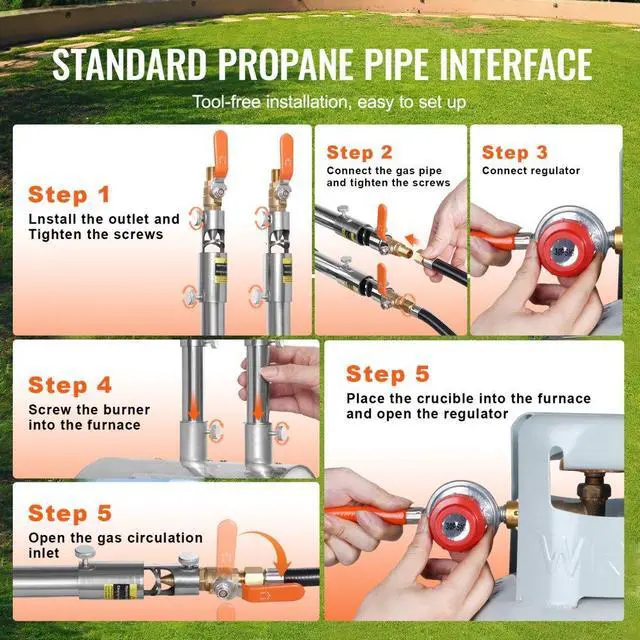 STANDARD PROPANE PIPE INTERFACE

Tool-free installation, easy to set up

Step 1
Lnstall the outlet and Tighten the screws

Step 2
Connect the gas pipe and tighten the screws

Step 3
Connect regulator

Step 4
Screw the burner into the furnace

Step 5
Place the crucible into the furnace and open the regulator

Step 5
Open the gas circulation inlet