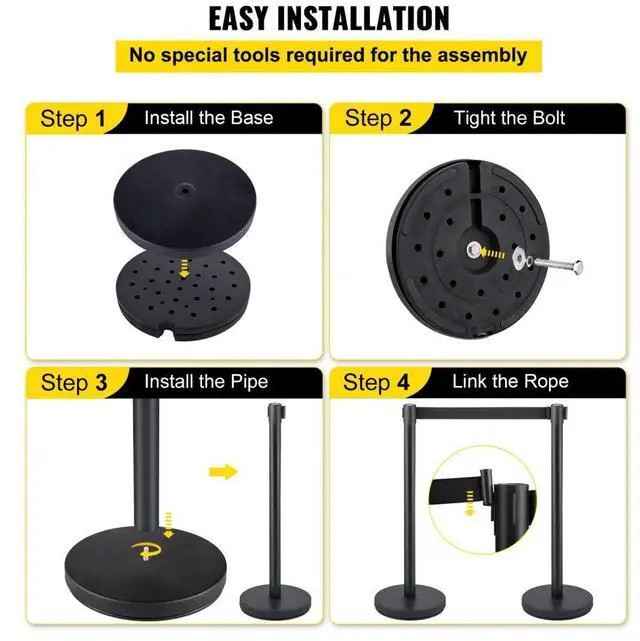 EASY INSTALLATION

No special tools required for the assembly

Step 1 Install the Base

Step 2 Tight the Bolt

Step 3 Install the Pipe

Step 4 Link the Rope