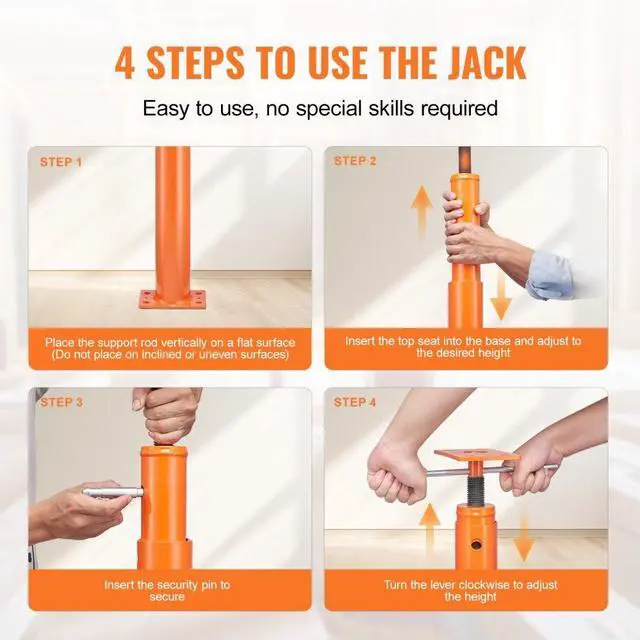 4 STEPS TO USE THE JACK

Easy to use, no special skills required

STEP 1

Place the support rod vertically on a flat surface (Do not place on inclined or uneven surfaces)

STEP 2

Insert the top seat into the base and adjust to the desired height

STEP 3

Insert the security pin to secure

STEP 4

Turn the lever clockwise to adjust the height