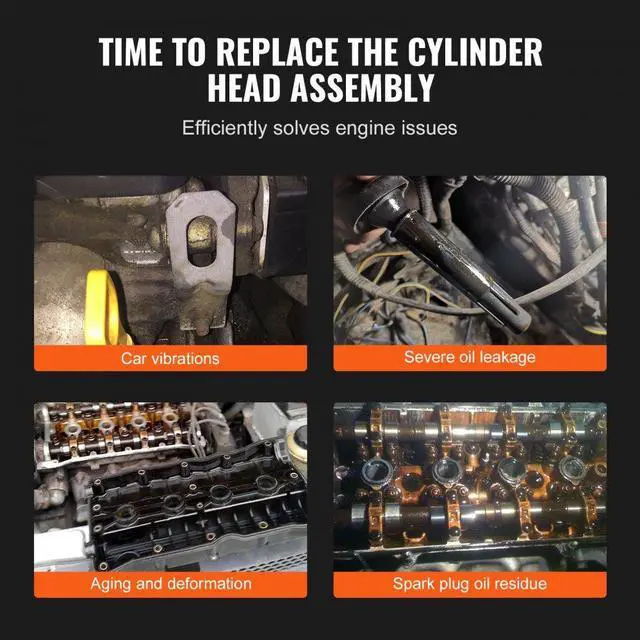 TIME TO REPLACE THE CYLINDER HEAD ASSEMBLY

Efficiently solves engine issues

Car vibrations

Severe oil leakage

Aging and deformation

Spark plug oil residue