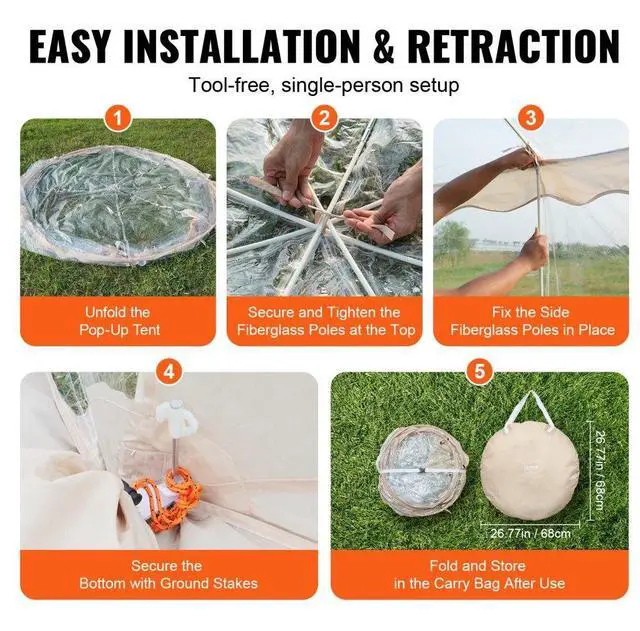 EASY INSTALLATION & RETRACTION

Tool-free, single-person setup

1

Unfold the Pop-Up Tent

2

Secure and Tighten the Fiberglass Poles at the Top

3

Fix the Side Fiberglass Poles in Place

4

Secure the Bottom with Ground Stakes

5

26.77in / 68cm

26.77in / 68cm

Fold and Store in the Carry Bag After Use