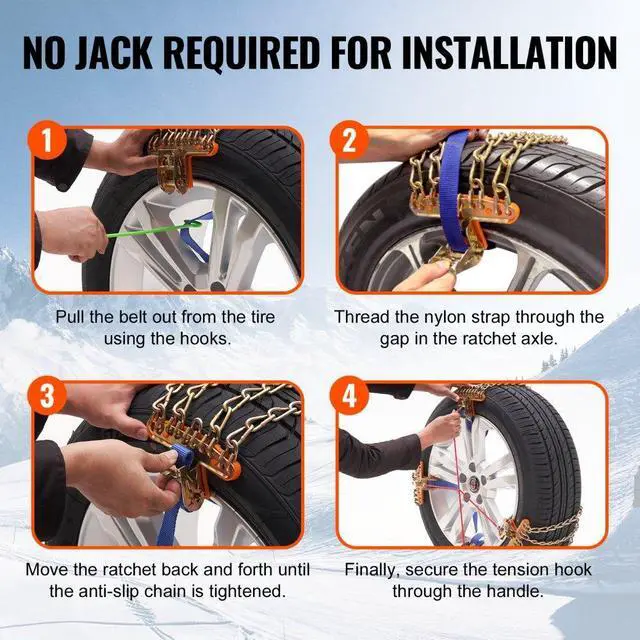 NO JACK REQUIRED FOR INSTALLATION

1

Pull the belt out from the tire using the hooks.

2

Thread the nylon strap through the gap in the ratchet axle.

3

Move the ratchet back and forth until the anti-slip chain is tightened.

4

Finally, secure the tension hook through the handle.