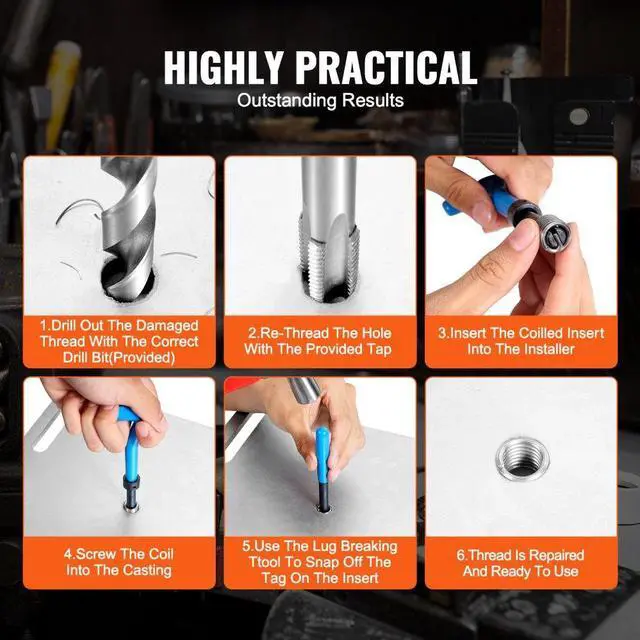 HIGHLY PRACTICAL
Outstanding Results

1.Drill Out The Damaged Thread With The Correct Drill Bit(Provided)

2.Re-Thread The Hole With The Provided Tap

3.Insert The Coilled Insert Into The Installer

4.Screw The Coil Into The Casting

5.Use The Lug Breaking Ttool To Snap Off The Tag On The Insert

6.Thread Is Repaired And Ready To Use