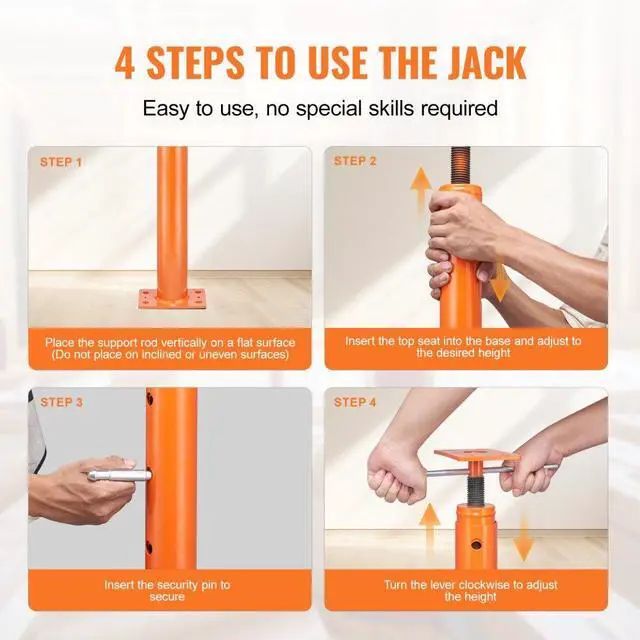 4 STEPS TO USE THE JACK

Easy to use, no special skills required

STEP 1

Place the support rod vertically on a flat surface (Do not place on inclined or uneven surfaces)

STEP 2

Insert the top seat into the base and adjust to the desired height

STEP 3

Insert the security pin to secure

STEP 4

Turn the lever clockwise to adjust the height