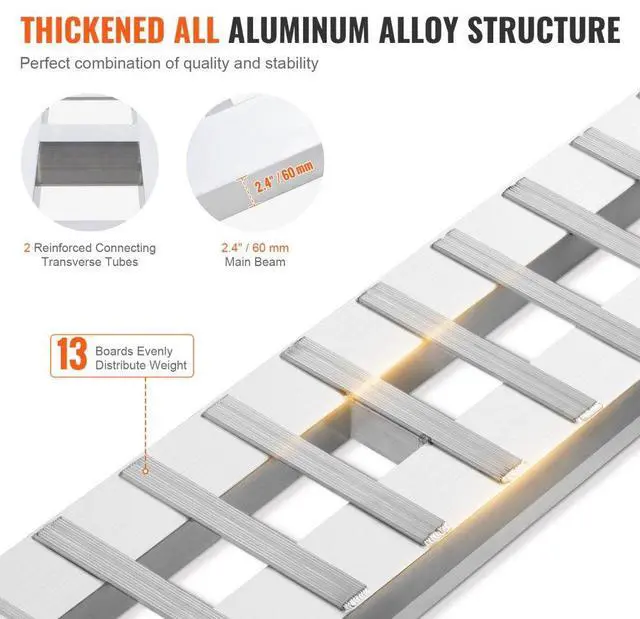 THICKENED ALL ALUMINUM ALLOY STRUCTURE

Perfect combination of quality and stability

2.4" / 60 mm

2 Reinforced Connecting Transverse Tubes

2.4" / 60 mm Main Beam

13 Boards Evenly Distribute Weight