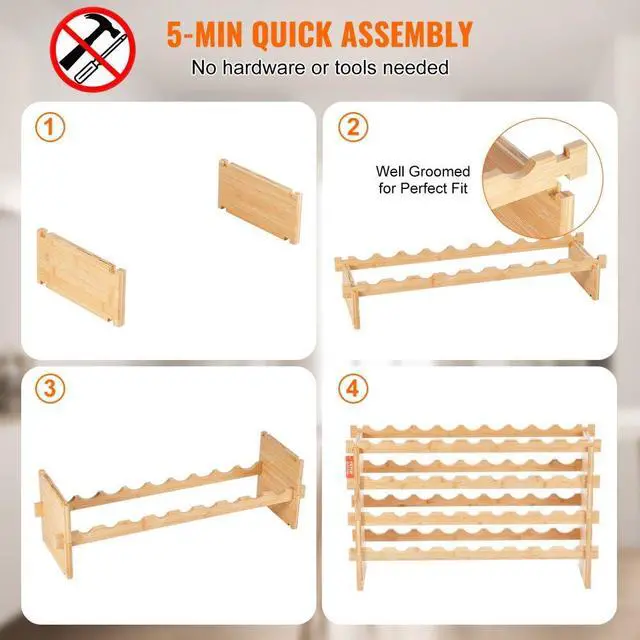 5-MIN QUICK ASSEMBLY
No hardware or tools needed

1

2

Well Groomed for Perfect Fit

3

4