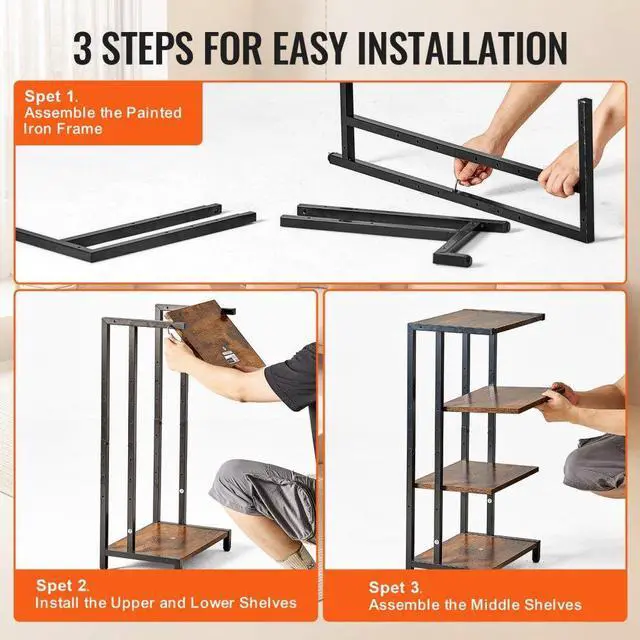 3 STEPS FOR EASY INSTALLATION

Spet 1.
Assemble the Painted Iron Frame

Spet 2.
Install the Upper and Lower Shelves

Spet 3.
Assemble the Middle Shelves