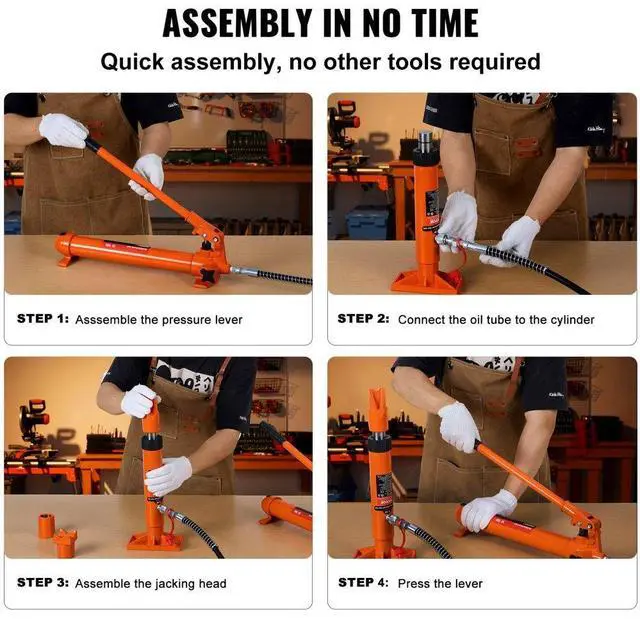 ASSEMBLY IN NO TIME

Quick assembly, no other tools required

STEP 1: Asssemble the pressure lever

STEP 2: Connect the oil tube to the cylinder

STEP 3: Assemble the jacking head

STEP 4: Press the lever