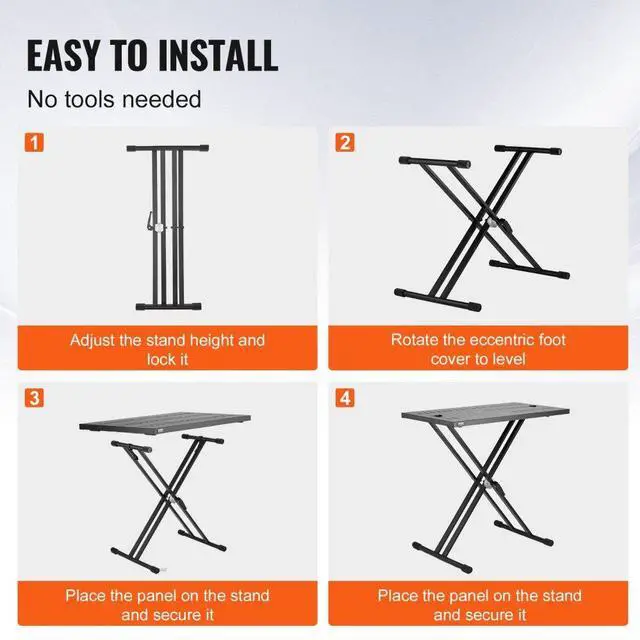 EASY TO INSTALL

No tools needed

1

Adjust the stand height and lock it

2

Rotate the eccentric foot cover to level

3

Place the panel on the stand and secure it

4

Place the panel on the stand and secure it