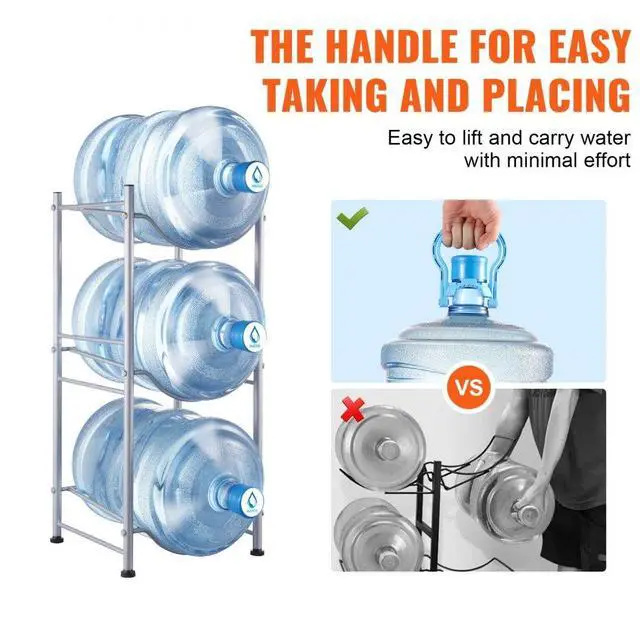 THE HANDLE FOR EASY TAKING AND PLACING

Easy to lift and carry water with minimal effort

VS