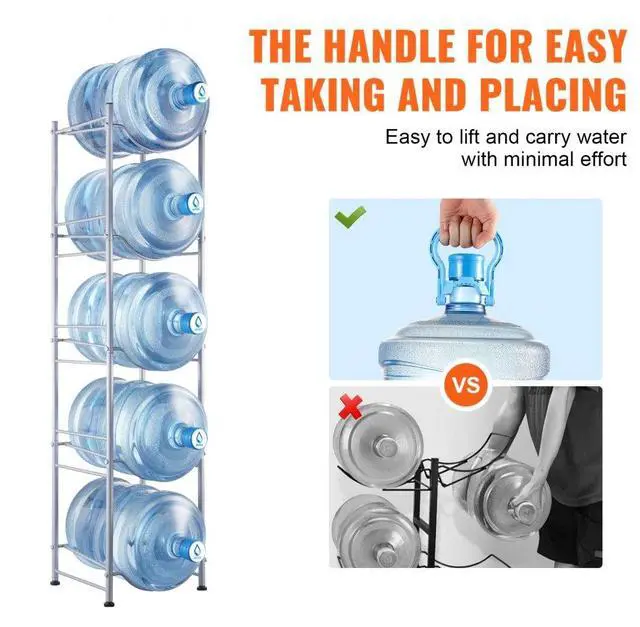 THE HANDLE FOR EASY TAKING AND PLACING

Easy to lift and carry water with minimal effort

VS