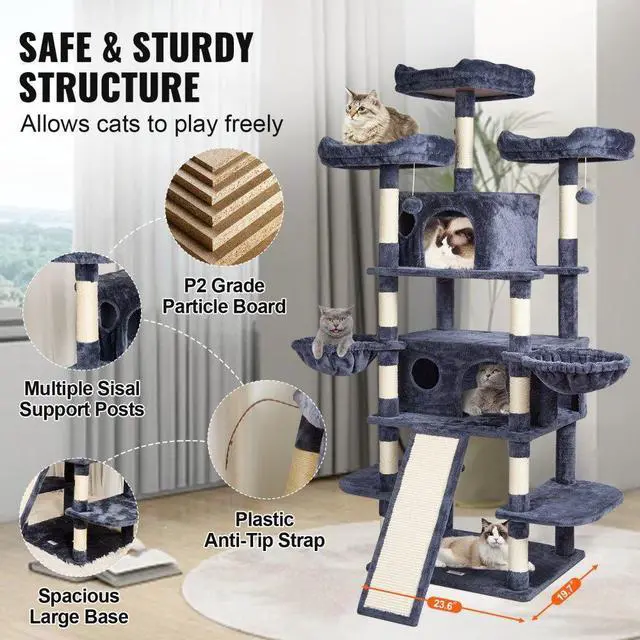 SAFE & STURDY STRUCTURE
Allows cats to play freely

P2 Grade Particle Board

Multiple Sisal Support Posts

Plastic Anti-Tip Strap

Spacious Large Base

23.6"

19.7"