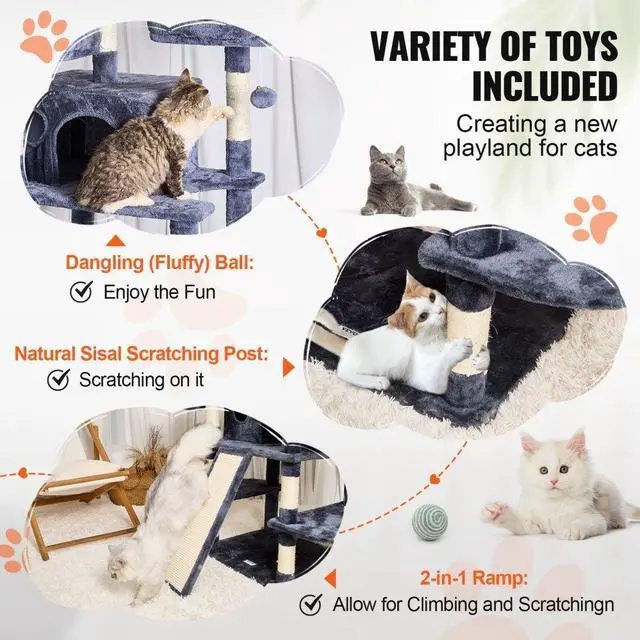 VARIETY OF TOYS INCLUDED

Creating a new playland for cats

Dangling (Fluffy) Ball:
Enjoy the Fun

Natural Sisal Scratching Post:
Scratching on it

2-in-1 Ramp:
Allow for Climbing and Scratchingn