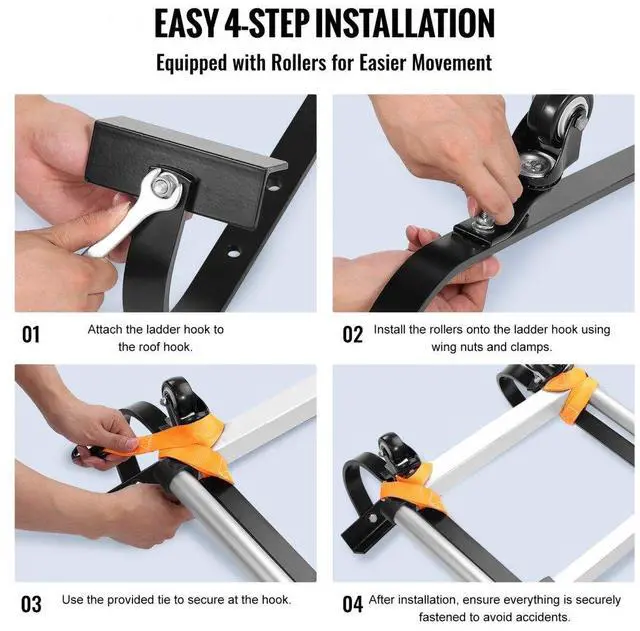 EASY 4-STEP INSTALLATION

Equipped with Rollers for Easier Movement

01 Attach the ladder hook to the roof hook.

02 Install the rollers onto the ladder hook using wing nuts and clamps.

03 Use the provided tie to secure at the hook.

04 After installation, ensure everything is securely fastened to avoid accidents.