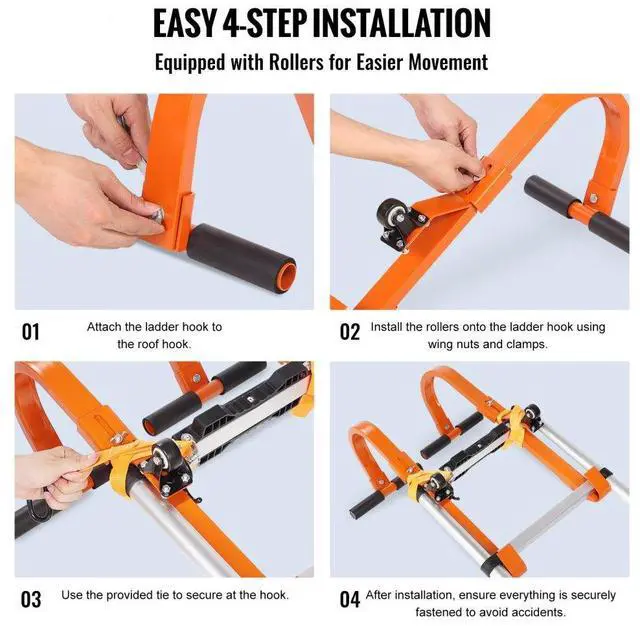 EASY 4-STEP INSTALLATION

Equipped with Rollers for Easier Movement

01 Attach the ladder hook to the roof hook.

02 Install the rollers onto the ladder hook using wing nuts and clamps.

03 Use the provided tie to secure at the hook.

04 After installation, ensure everything is securely fastened to avoid accidents.