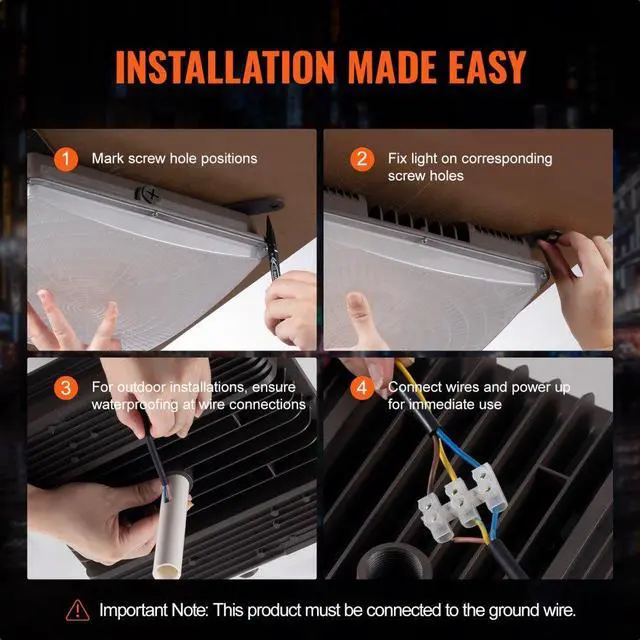 INSTALLATION MADE EASY

1 Mark screw hole positions

2 Fix light on corresponding screw holes

3 For outdoor installations, ensure waterproofing at wire connections

4 Connect wires and power up for immediate use

Important Note: This product must be connected to the ground wire.