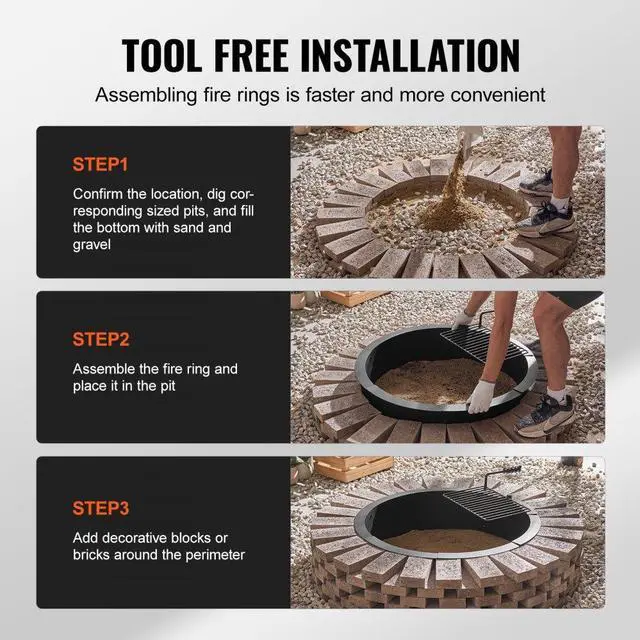 TOOL FREE INSTALLATION

Assembling fire rings is faster and more convenient

STEP1

Confirm the location, dig corresponding sized pits, and fill the bottom with sand and gravel

STEP2

Assemble the fire ring and place it in the pit

STEP3

Add decorative blocks or bricks around the perimeter