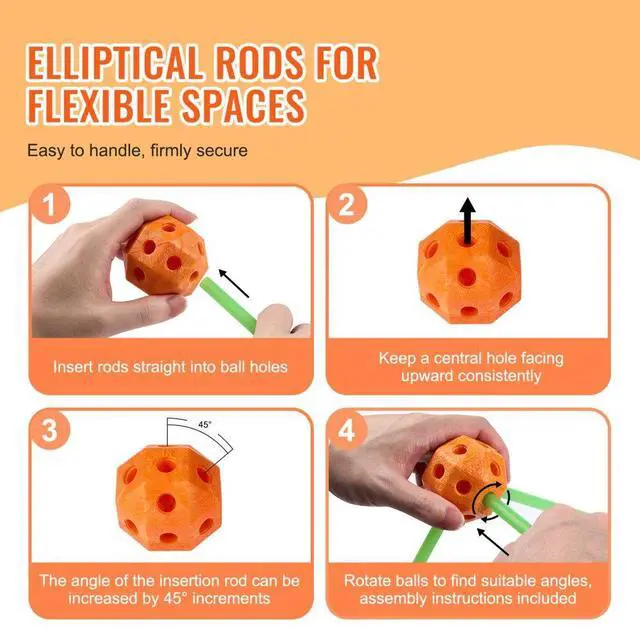 ELLIPTICAL RODS FOR FLEXIBLE SPACES

Easy to handle, firmly secure

1

Insert rods straight into ball holes

2

Keep a central hole facing upward consistently

3

45°

The angle of the insertion rod can be increased by 45° increments

4

Rotate balls to find suitable angles, assembly instructions included