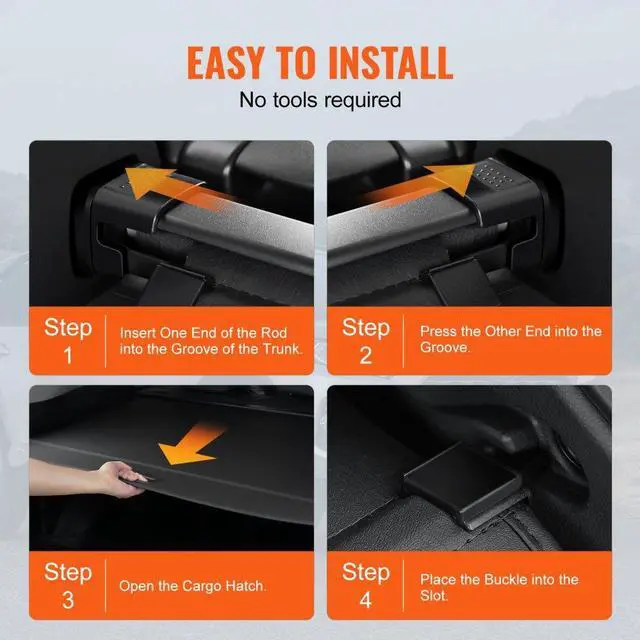 EASY TO INSTALL
No tools required

Step 1
Insert One End of the Rod into the Groove of the Trunk.

Step 2
Press the Other End into the Groove.

Step 3
Open the Cargo Hatch.

Step 4
Place the Buckle into the Slot.