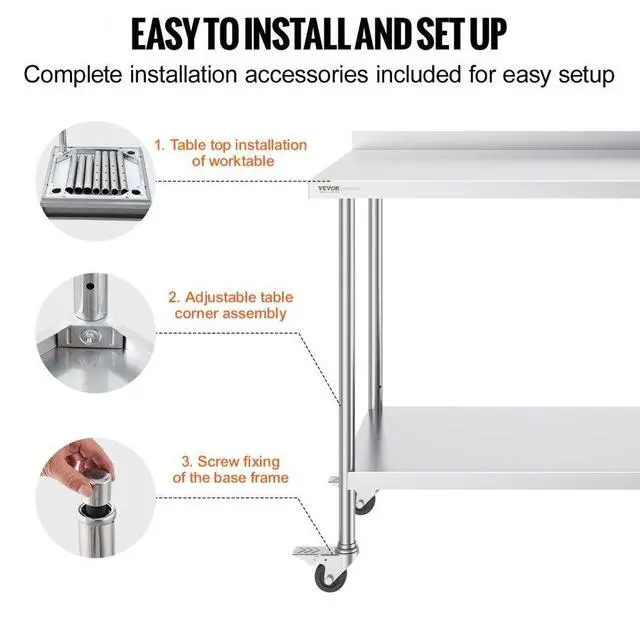 EASY TO INSTALL AND SET UP

Complete installation accessories included for easy setup

1. Table top installation of worktable

VEVOR

2. Adjustable table corner assembly

3. Screw fixing of the base frame