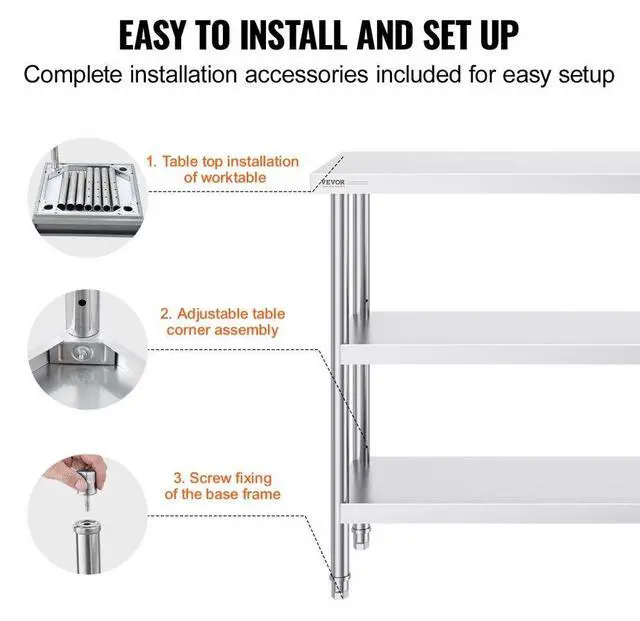 EASY TO INSTALL AND SET UP
Complete installation accessories included for easy setup

1. Table top installation of worktable

VEVOR

2. Adjustable table corner assembly

3. Screw fixing of the base frame