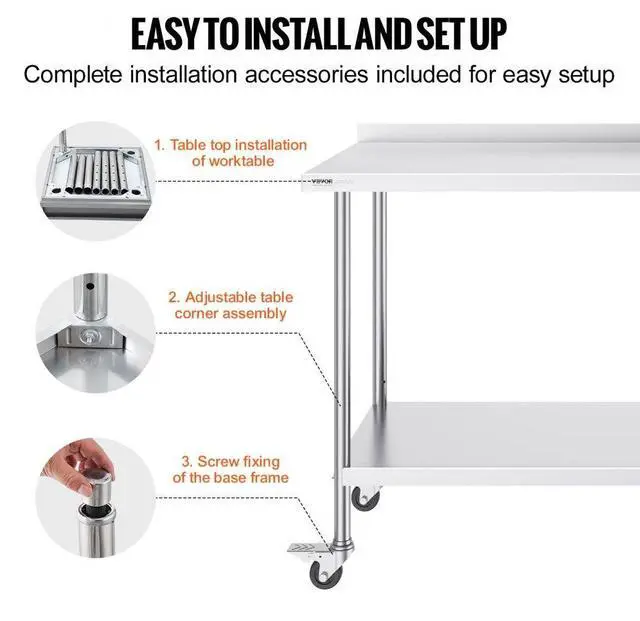 EASY TO INSTALL AND SET UP

Complete installation accessories included for easy setup

1. Table top installation of worktable

VEVOR

2. Adjustable table corner assembly

3. Screw fixing of the base frame