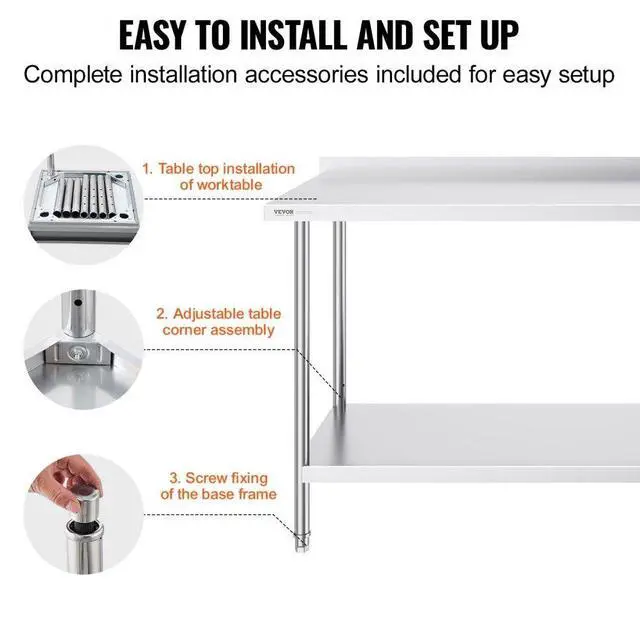 EASY TO INSTALL AND SET UP
Complete installation accessories included for easy setup

1. Table top installation of worktable

VEVOR

2. Adjustable table corner assembly

3. Screw fixing of the base frame