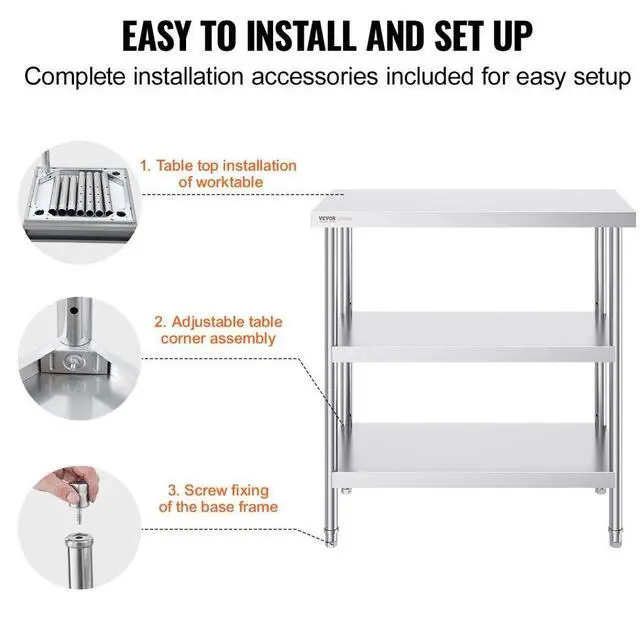 EASY TO INSTALL AND SET UP
Complete installation accessories included for easy setup

1. Table top installation of worktable

VEVOR

2. Adjustable table corner assembly

3. Screw fixing of the base frame