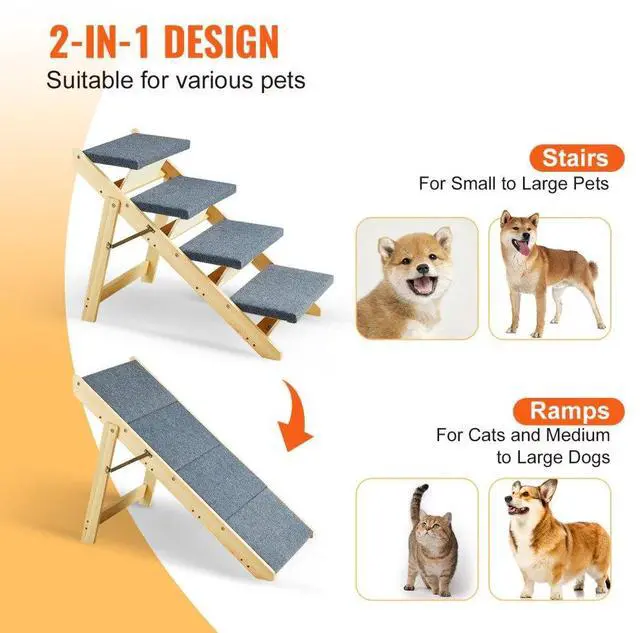 2-IN-1 DESIGN
Suitable for various pets

Stairs
For Small to Large Pets

Ramps
For Cats and Medium to Large Dogs